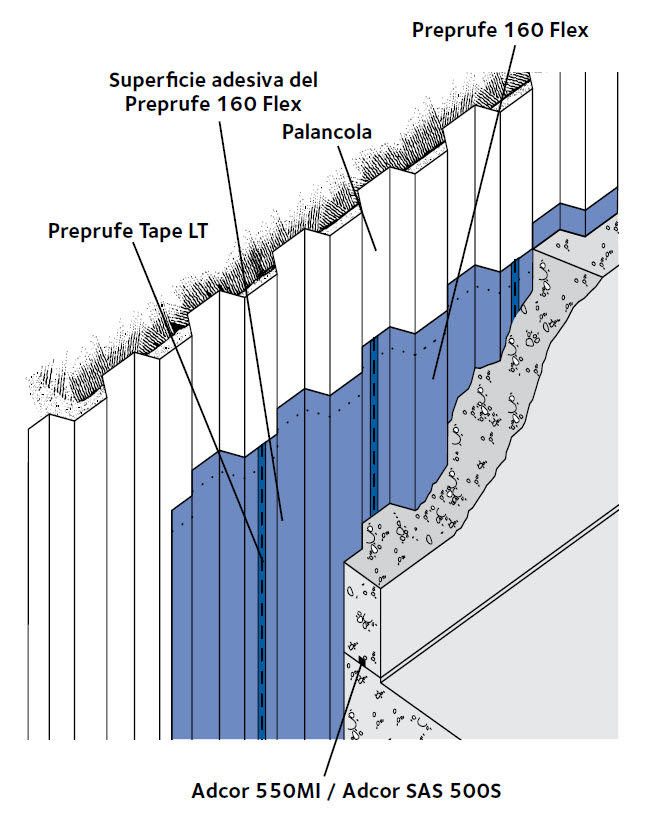 Preprufe 160 Flex

Superficie adesiva del Preprufe 160 Flex

Palancola

Preprufe Tape LT

Adcor 550MI / Adcor SAS 500S